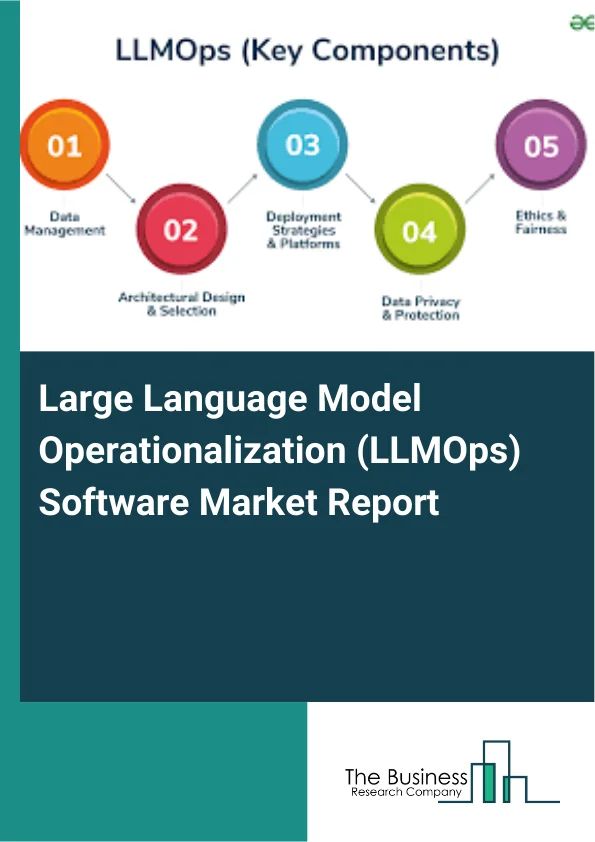 LLMOps (Key Components)

01
Data Management

02
Architectural Design & Selection

03
Deployment Strategies & Platforms

04
Data Privacy & Protection

05
Ethics & Fairness

Large Language Model Operationalization (LLMOps) Software Market Report

The Business
Research Company