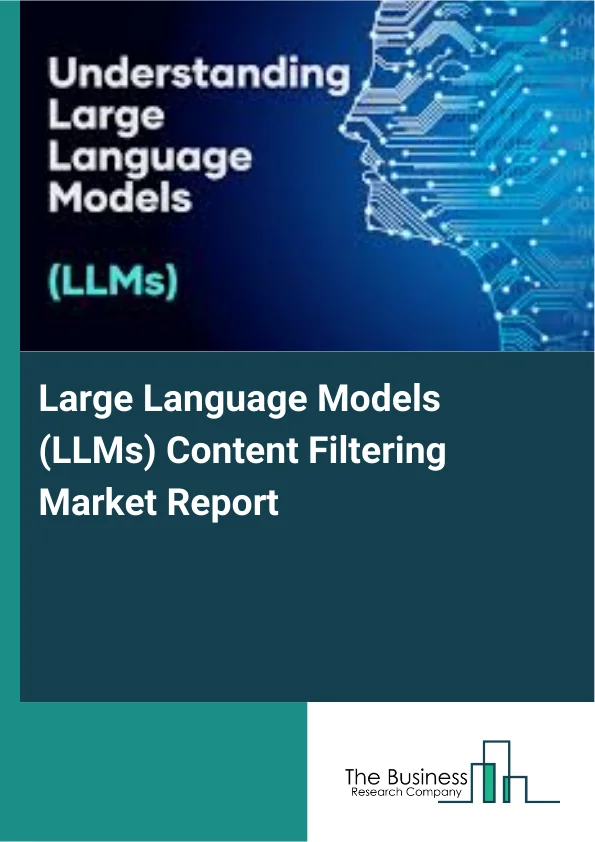 Understanding Large Language Models

(LLMs)

Large Language Models (LLMs) Content Filtering Market Report

The Business
Research Company