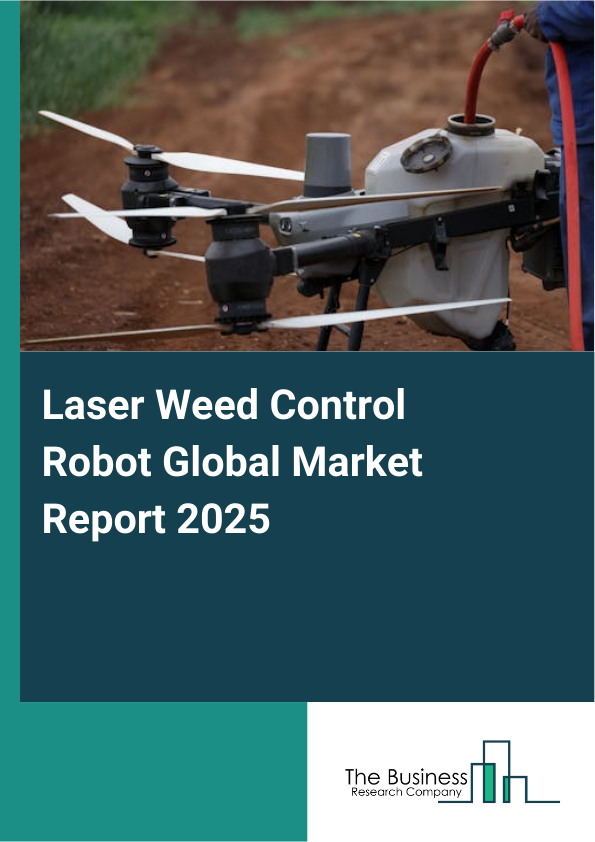 Laser Weed Control Robot Global Market Report 2025

The Business
Research Company