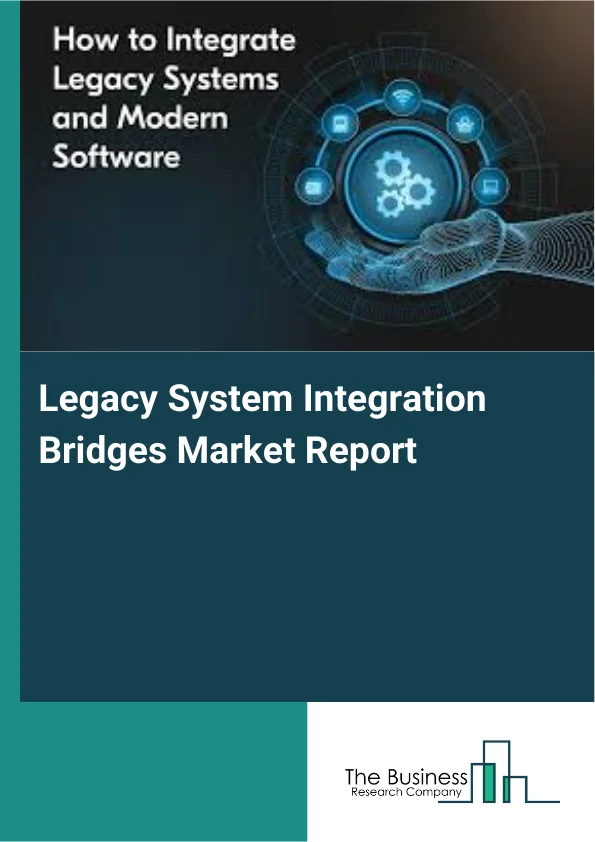 How to Integrate Legacy Systems and Modern Software

Legacy System Integration Bridges Market Report

The Business
Research Company