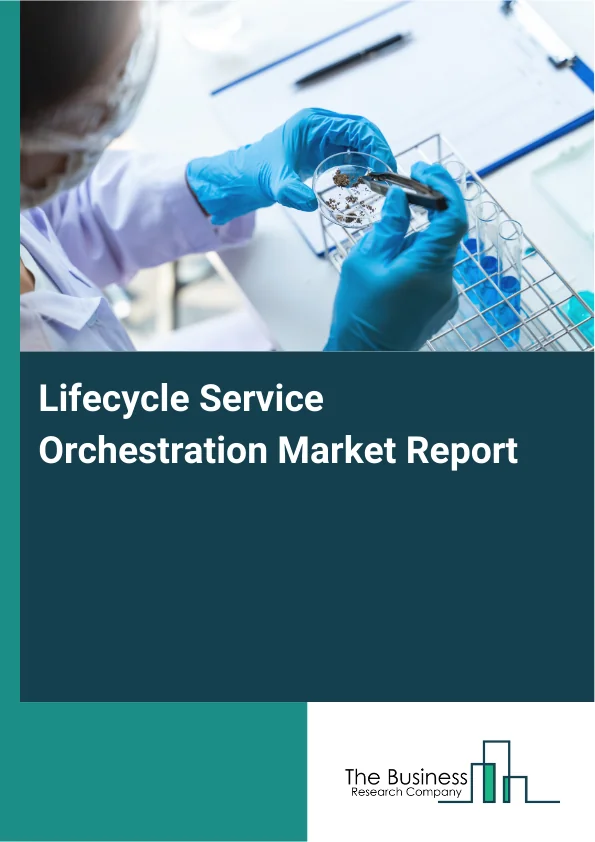 Lifecycle Service Orchestration Market Report

The Business
Research Company