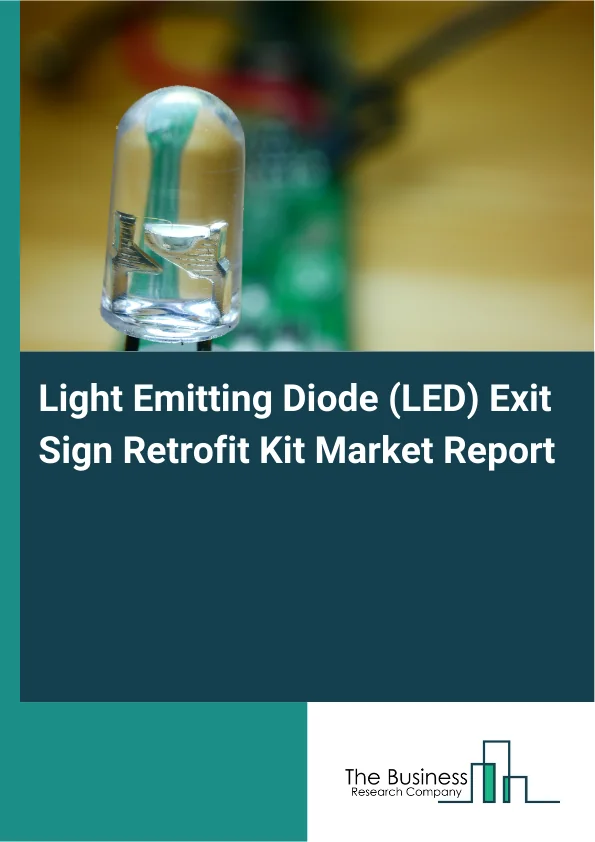 Light Emitting Diode (LED) Exit Sign Retrofit Kit Market Report

The Business
Research Company