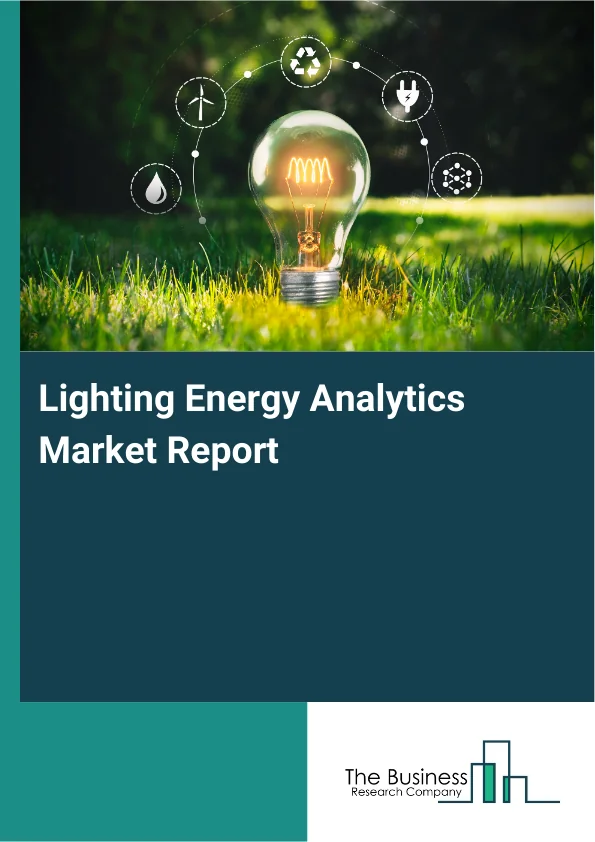 Lighting Energy Analytics Market Report

The Business Research Company