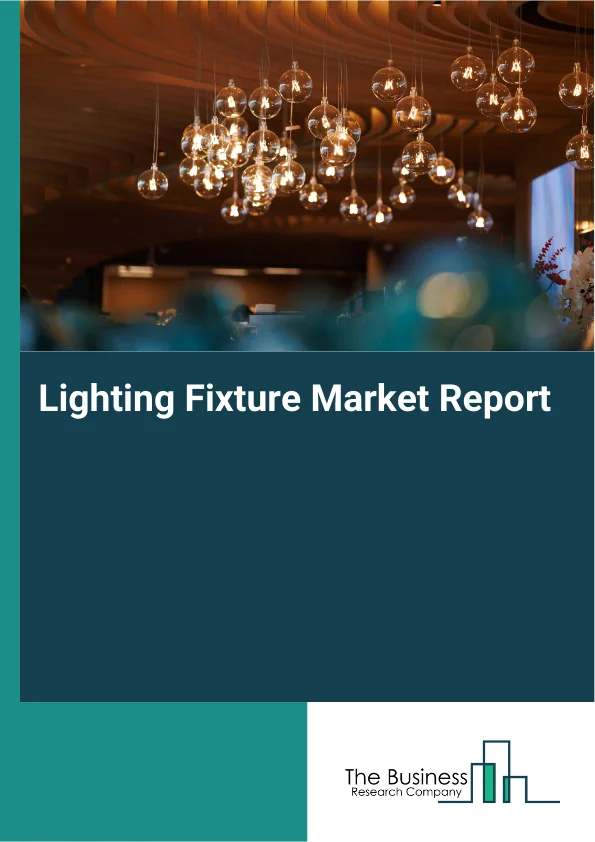 Lighting Fixture Market Report

The Business
Research Company