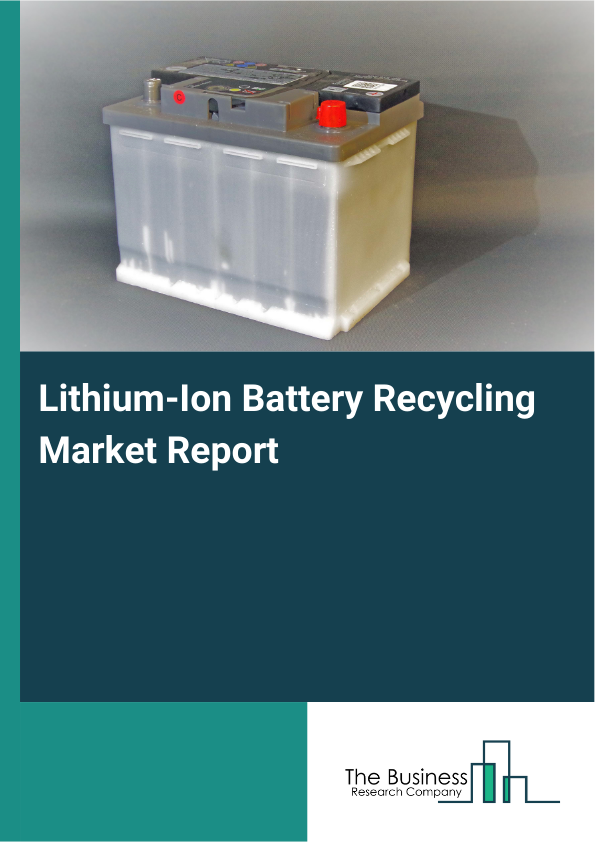 Lithium-Ion Battery Recycling Market Report

The Business
Research Company