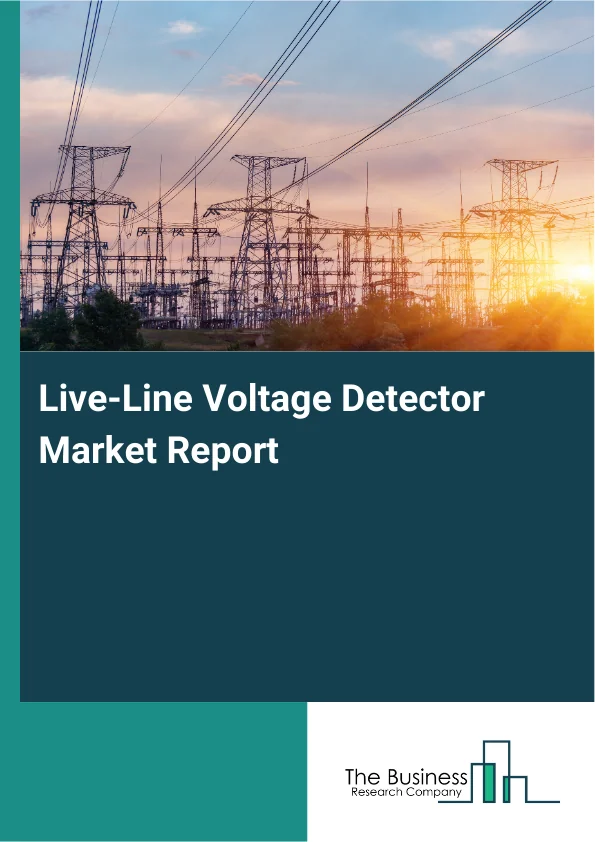 Live-Line Voltage Detector Market Report

The Business
Research Company