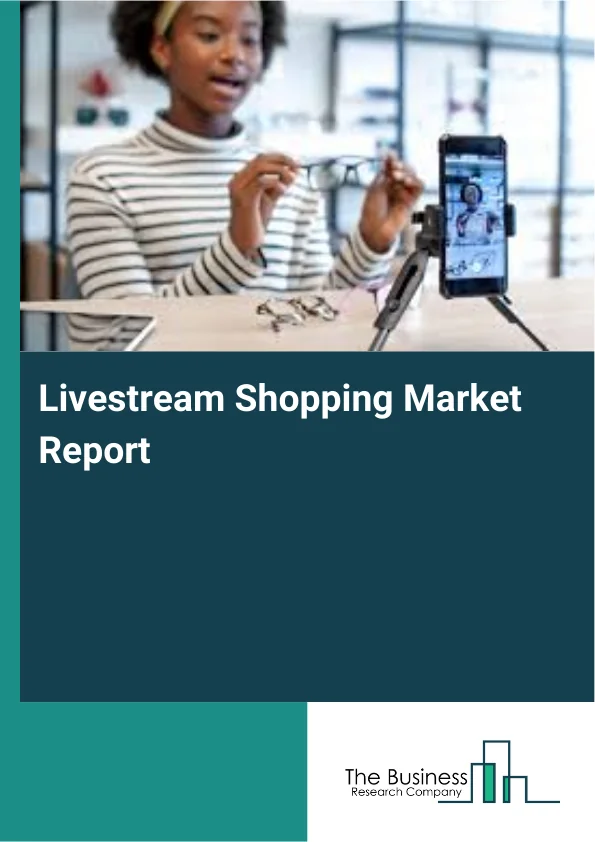 Livestream Shopping Market Report

The Business
Research Company