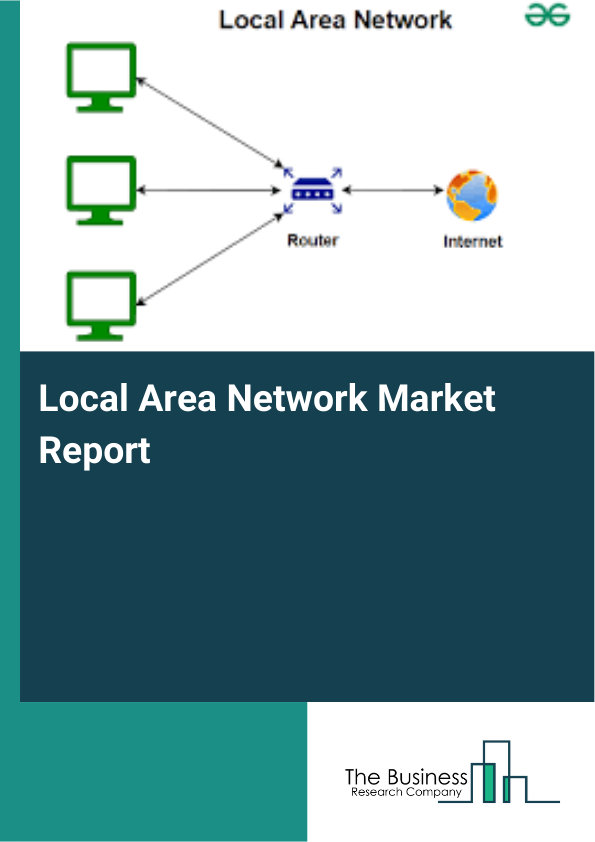 Local Area Network

Router

Internet

Local Area Network Market Report

The Business
Research Company