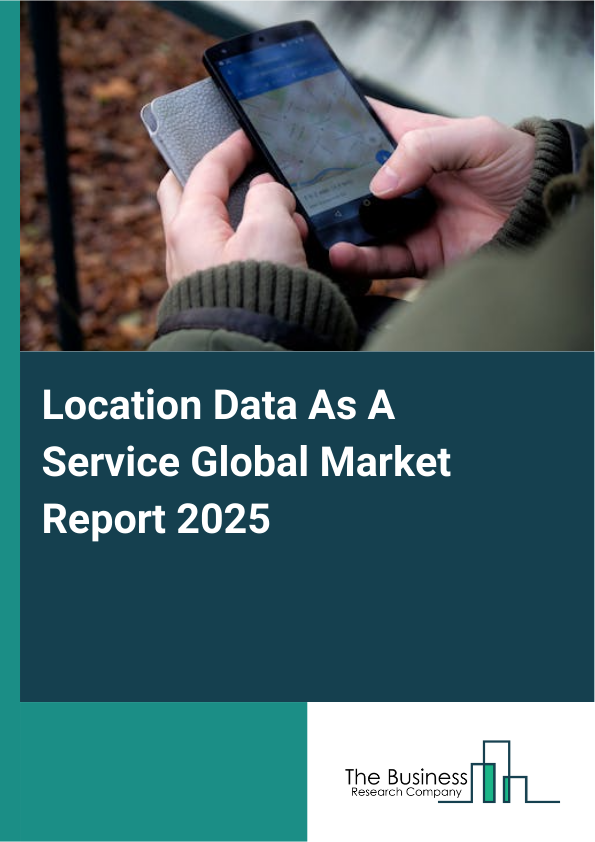 Location Data As A Service Global Market Report 2025

The Business
Research Company