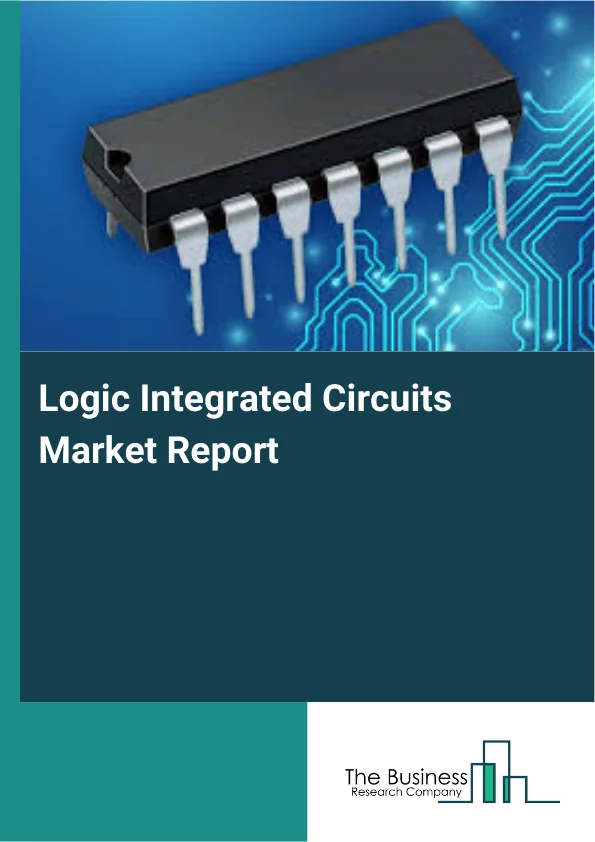 Logic Integrated Circuits Market Report

The Business
Research Company