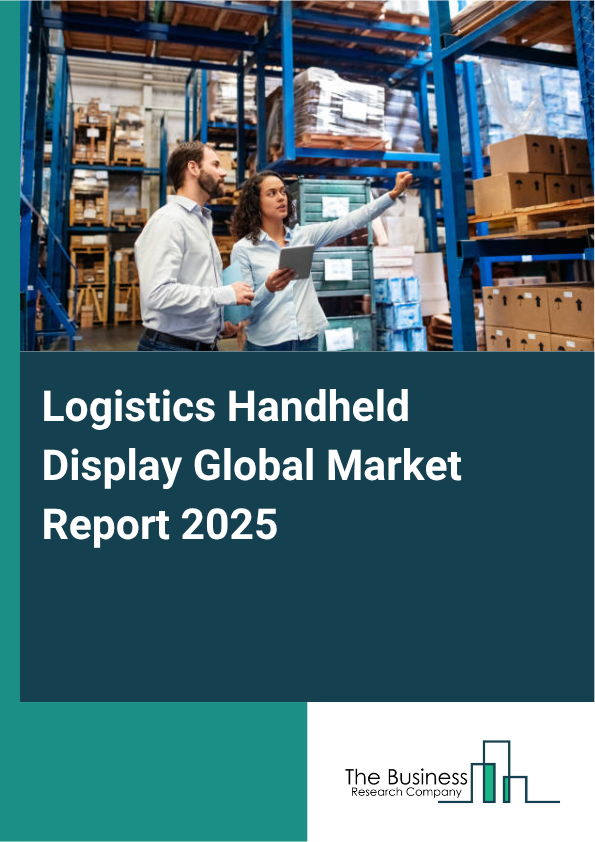 Logistics Handheld Display Global Market Report 2025

The Business
Research Company