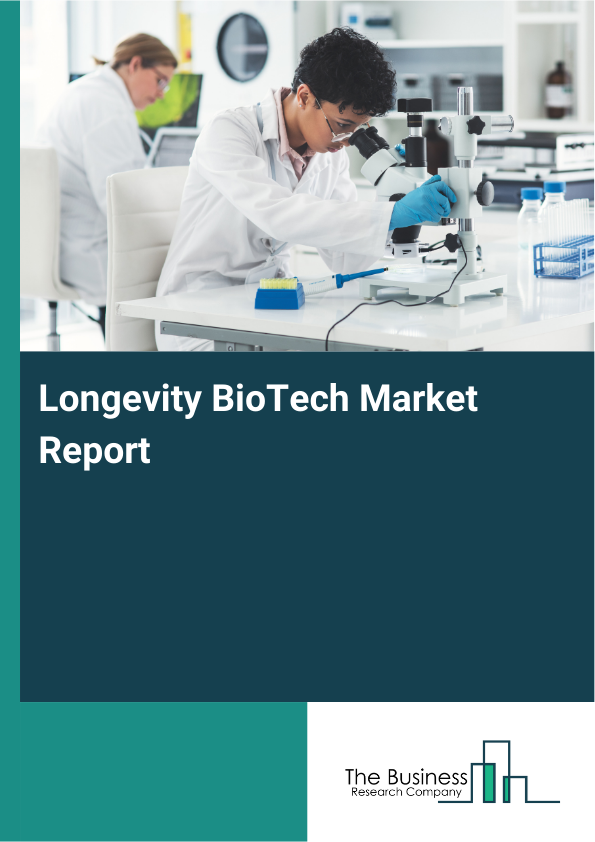 Longevity BioTech Market Report

The Business
Research Company