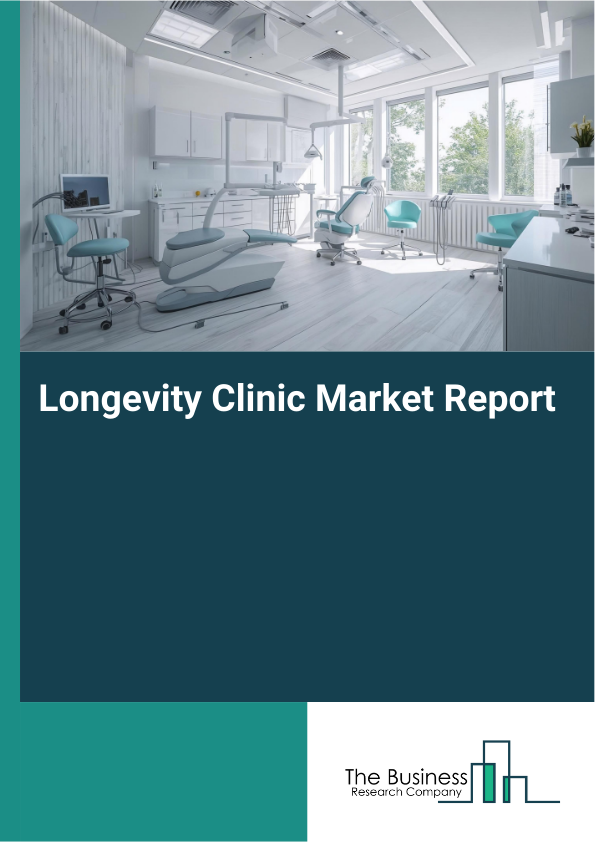 Longevity Clinic Market Report

The Business
Research Company