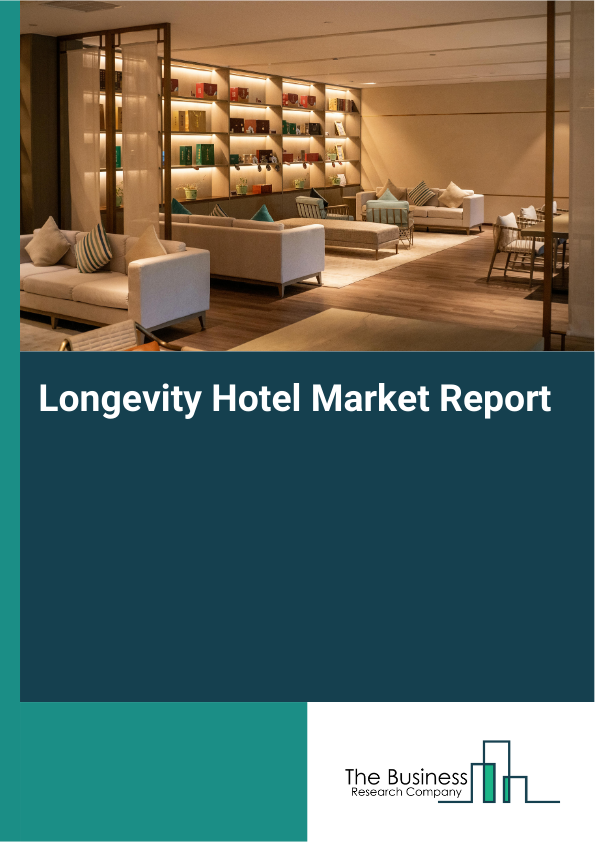 Longevity Hotel Market Report

The Business
Research Company