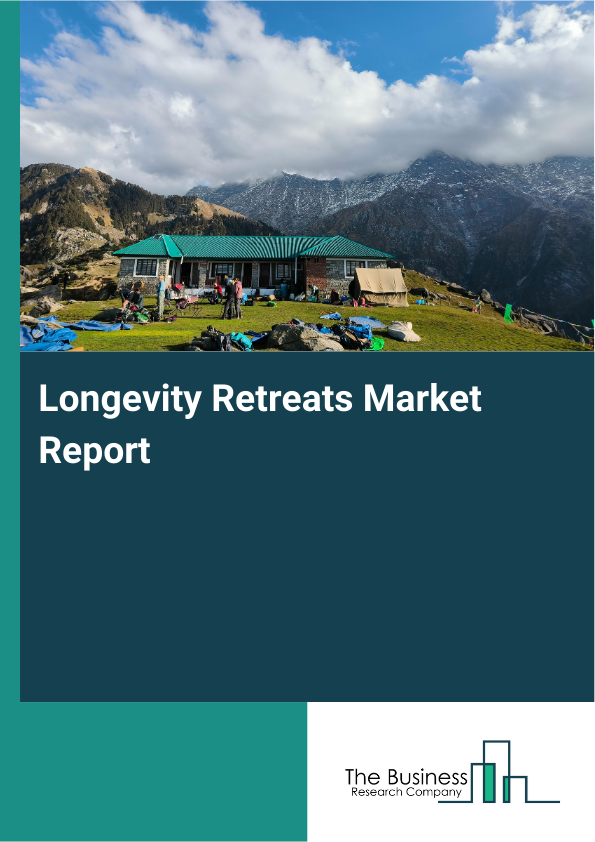 Longevity Retreats Market Report

The Business
Research Company