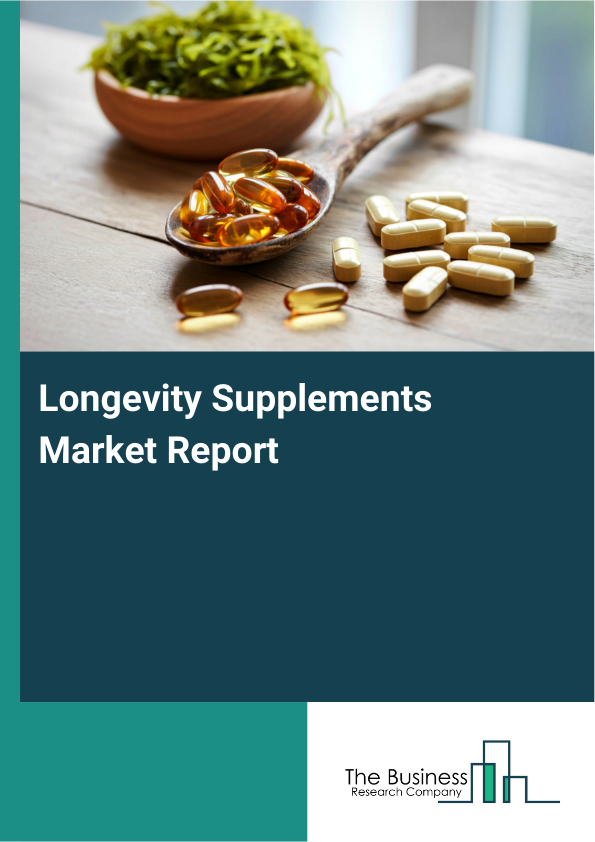 Longevity Supplements Market Report

The Business
Research Company