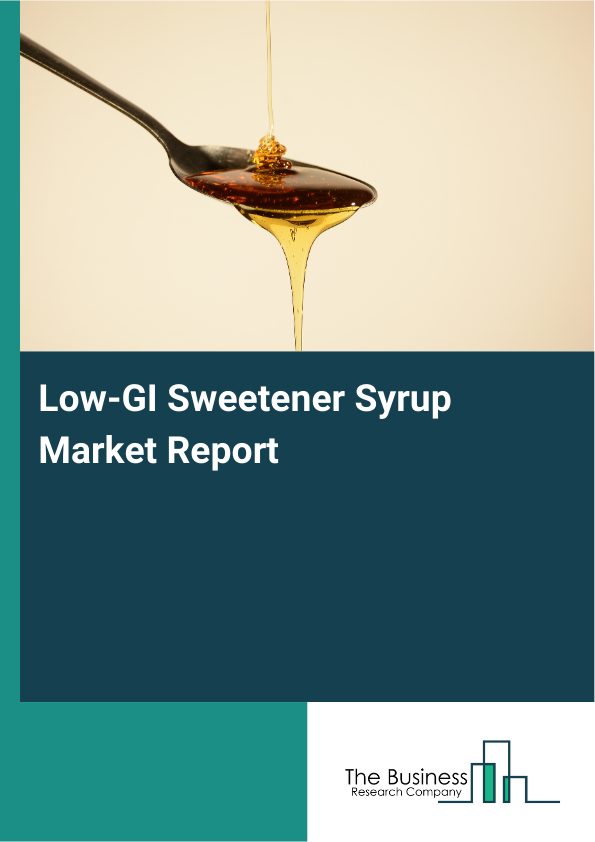 Low-GI Sweetener Syrup Market Report

The Business
Research Company