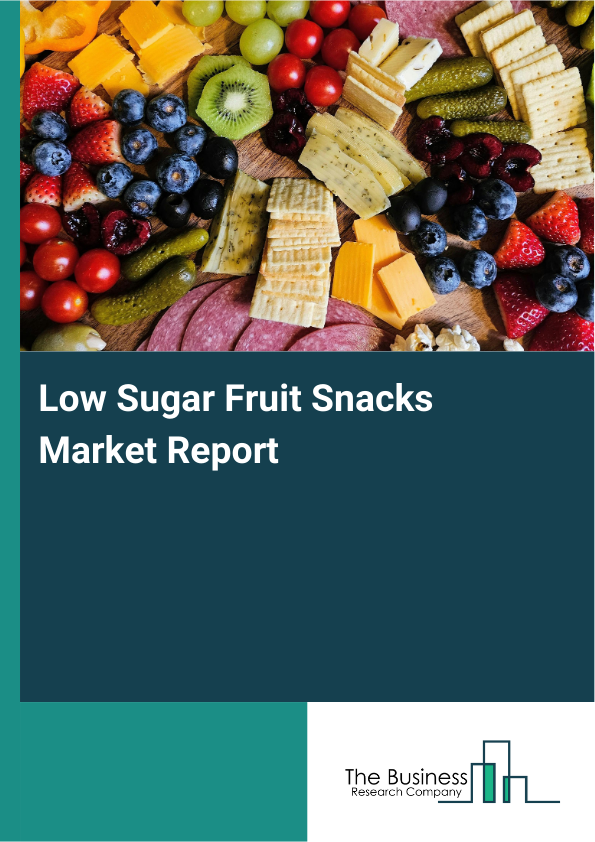 Low Sugar Fruit Snacks Market Report

The Business
Research Company