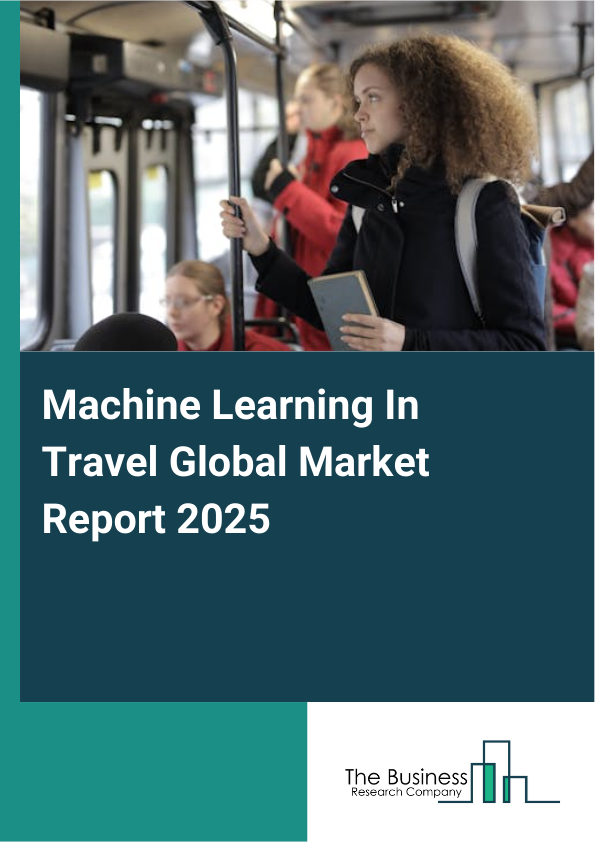 Machine Learning In Travel Global Market Report 2025

The Business
Research Company