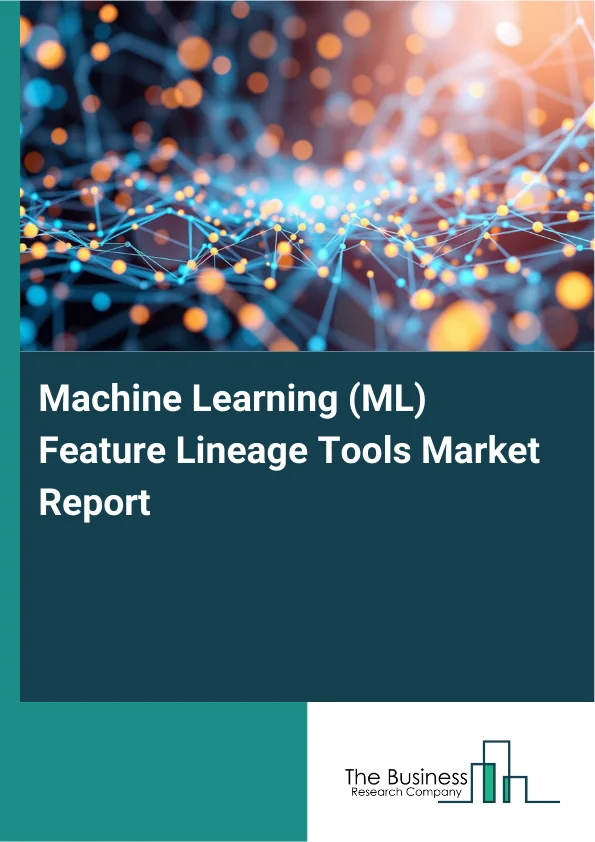 Machine Learning (ML) Feature Lineage Tools Market Report

The Business
Research Company