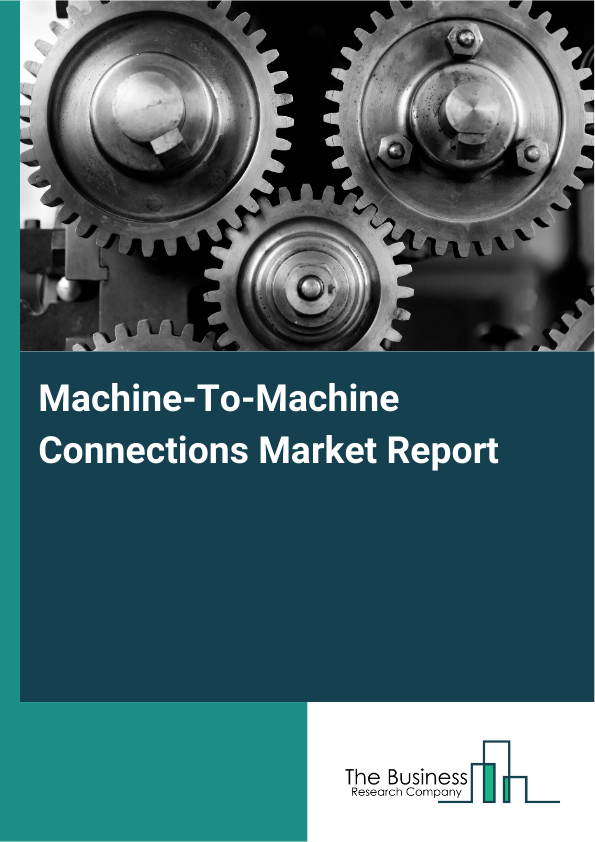 Machine-To-Machine Connections Market Report

The Business
Research Company