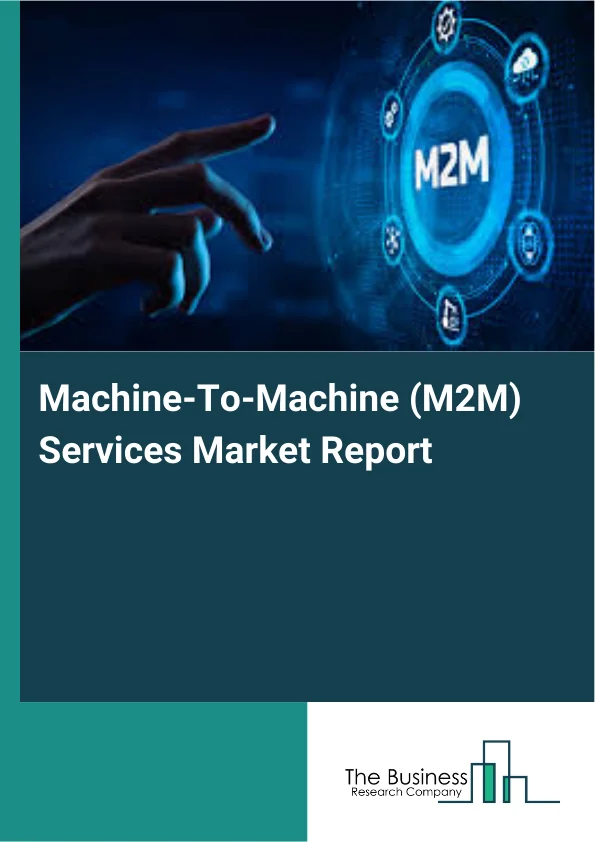 M2M

Machine-To-Machine (M2M) Services Market Report

The Business
Research Company