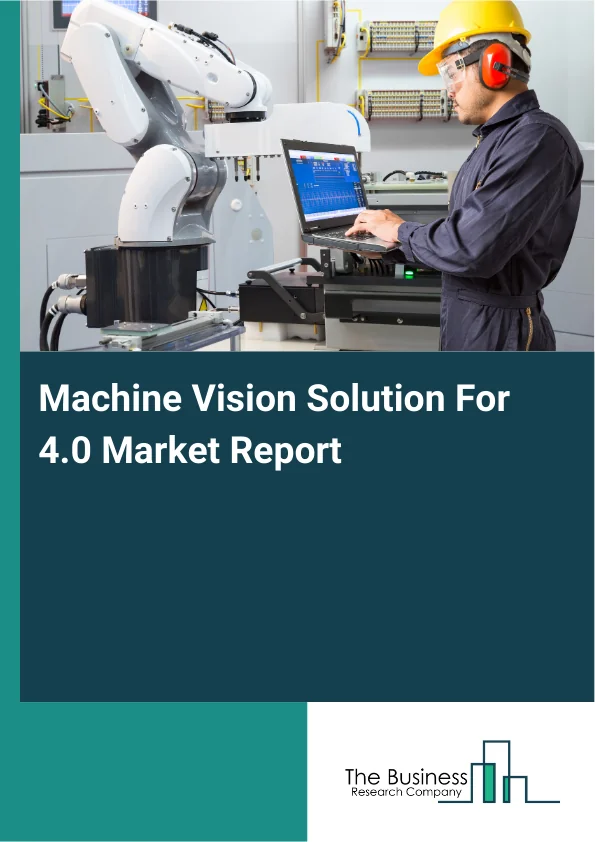 Machine Vision Solution For 4.0 Market Report

The Business
Research Company