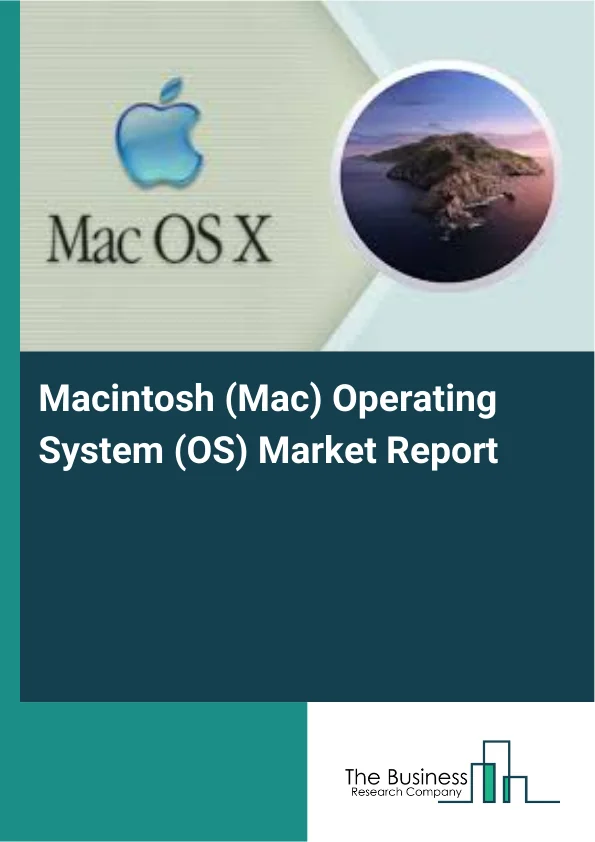 Mac OS X

Macintosh (Mac) Operating System (OS) Market Report

The Business
Research Company