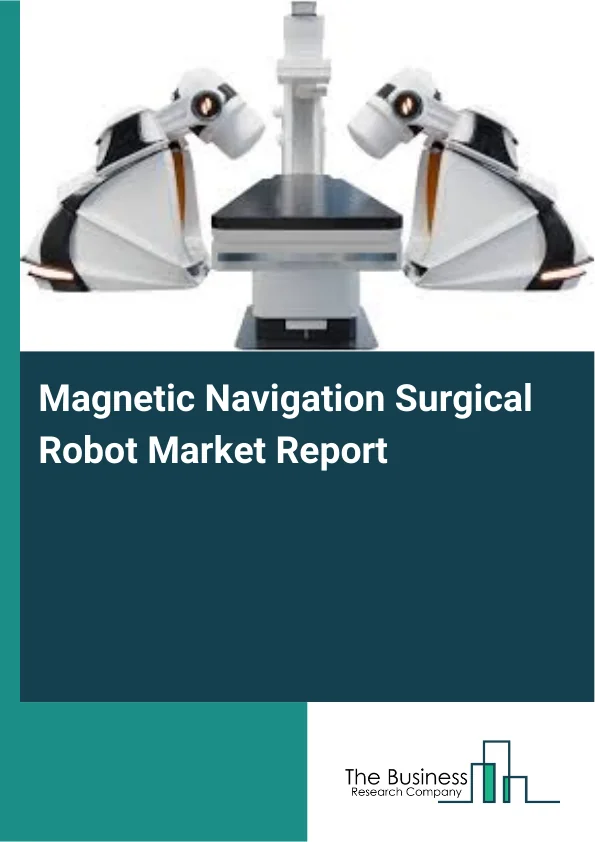 Magnetic Navigation Surgical Robot Market Report

The Business
Research Company