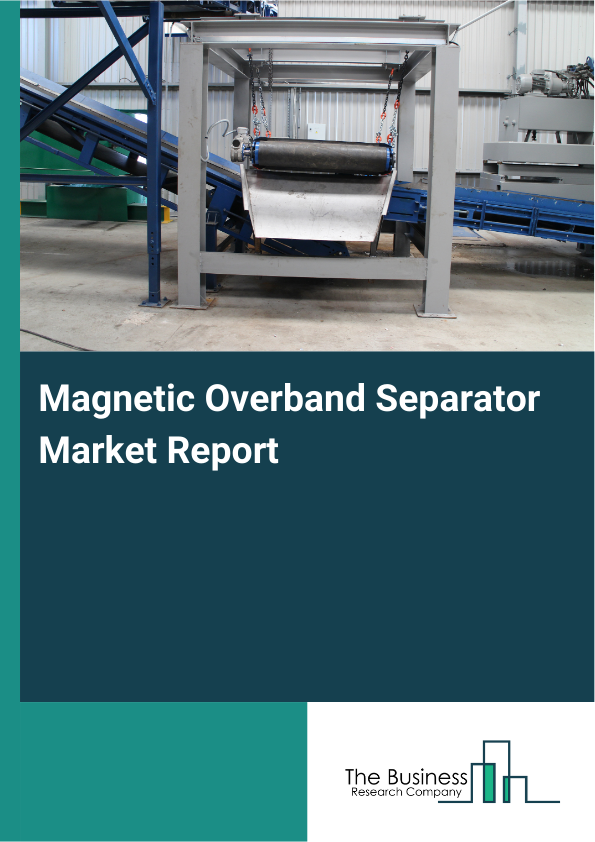 Magnetic Overband Separator Market Report

The Business
Research Company