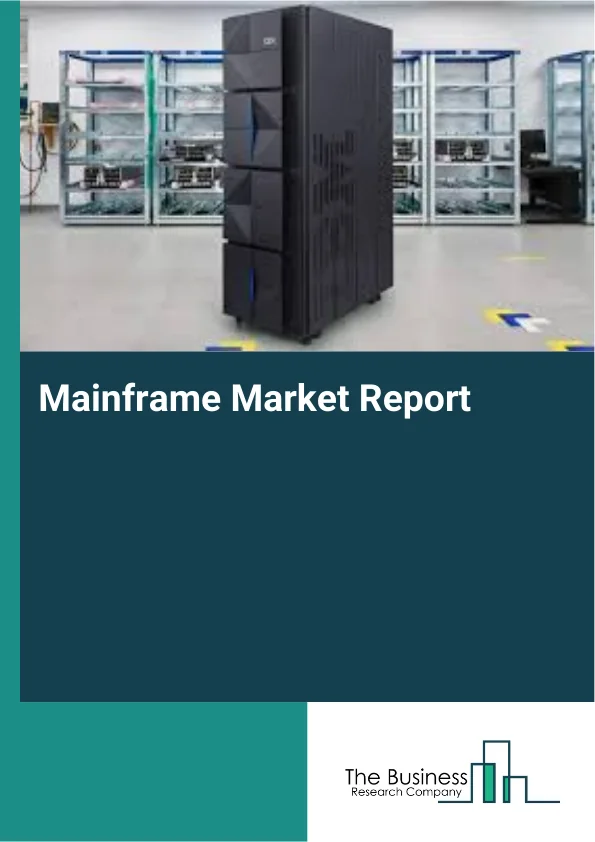 Mainframe Market Report

The Business
Research Company