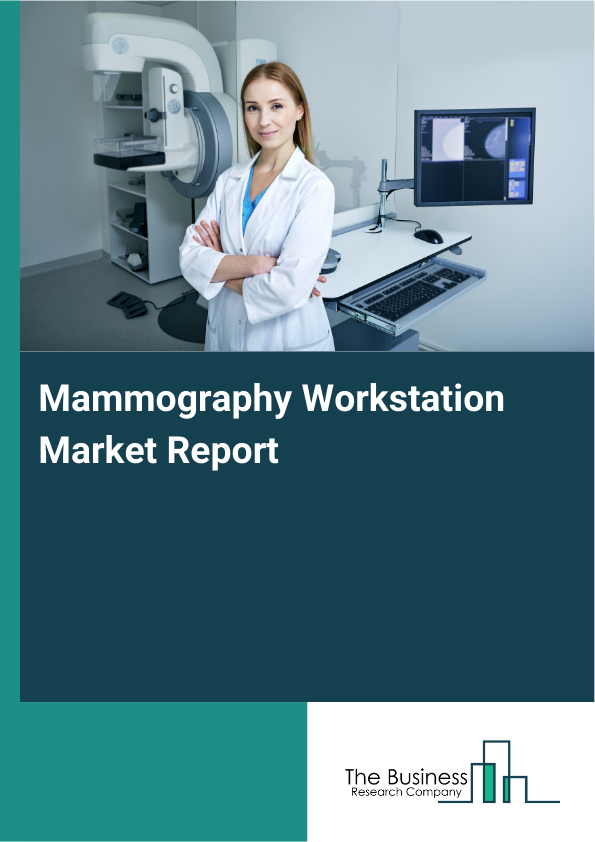 Mammography Workstation Market Report

The Business
Research Company