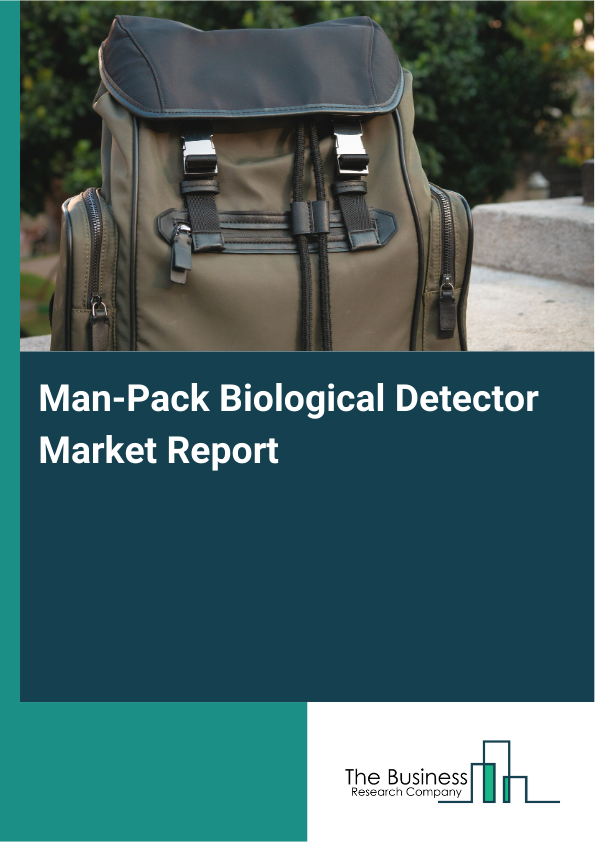 Man-Pack Biological Detector Market Report

The Business
Research Company