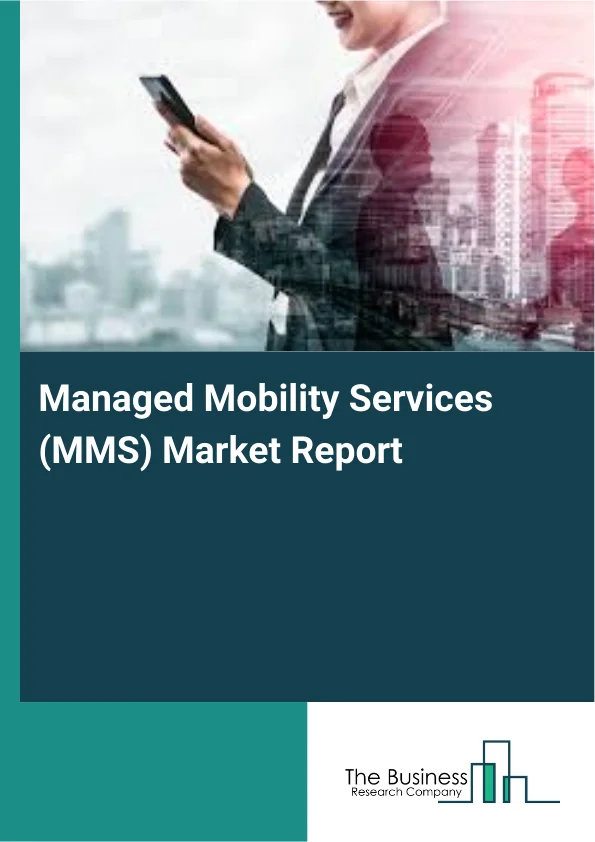 Managed Mobility Services (MMS) Market Report

The Business
Research Company