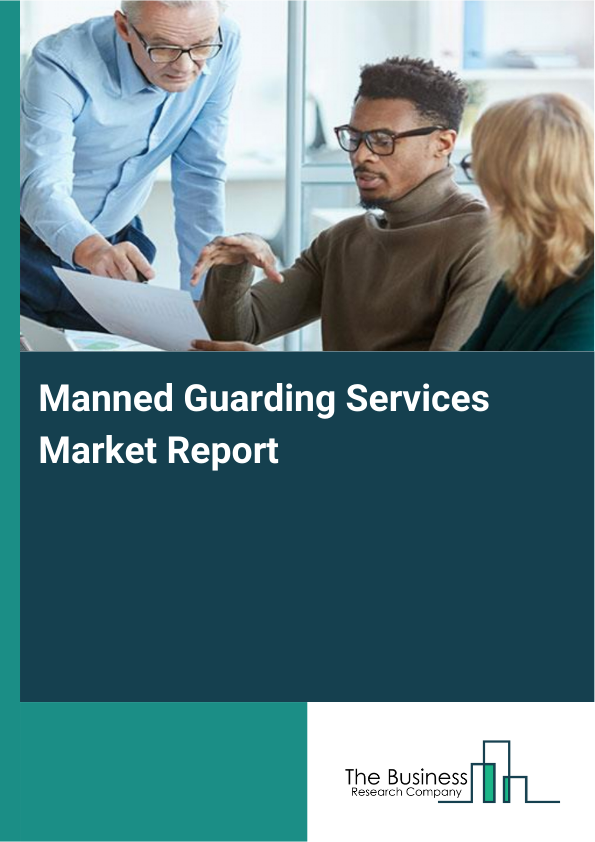 Manned Guarding Services Market Report

The Business
Research Company