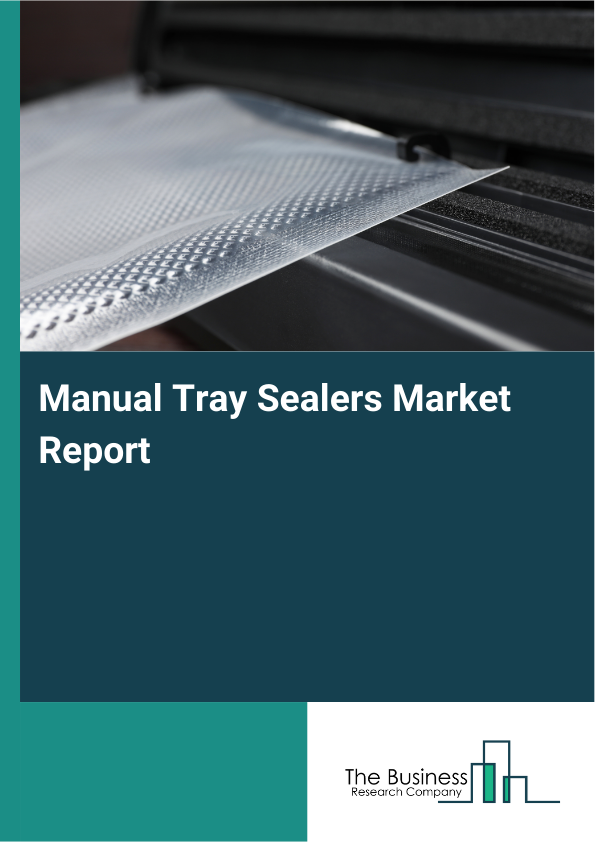 Manual Tray Sealers Market Report

The Business
Research Company