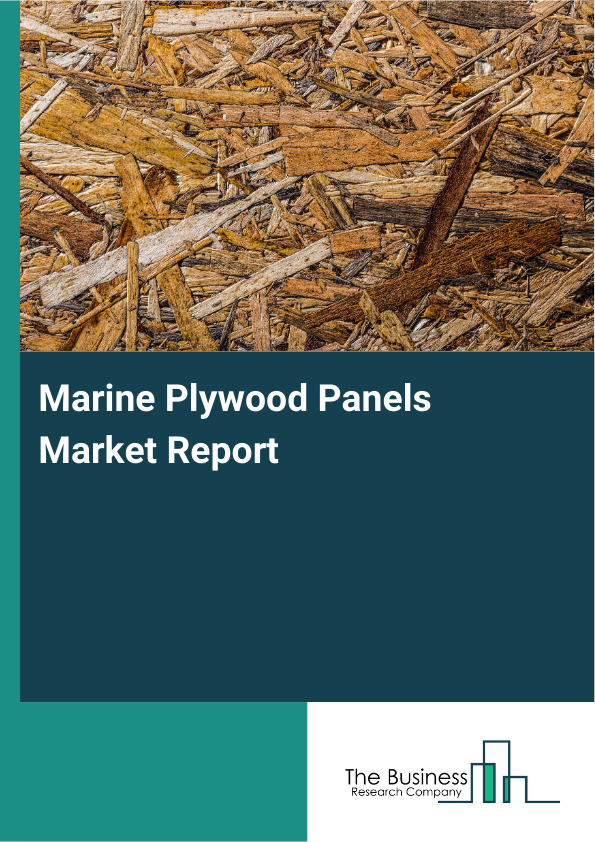 Marine Plywood Panels Market Report

The Business
Research Company