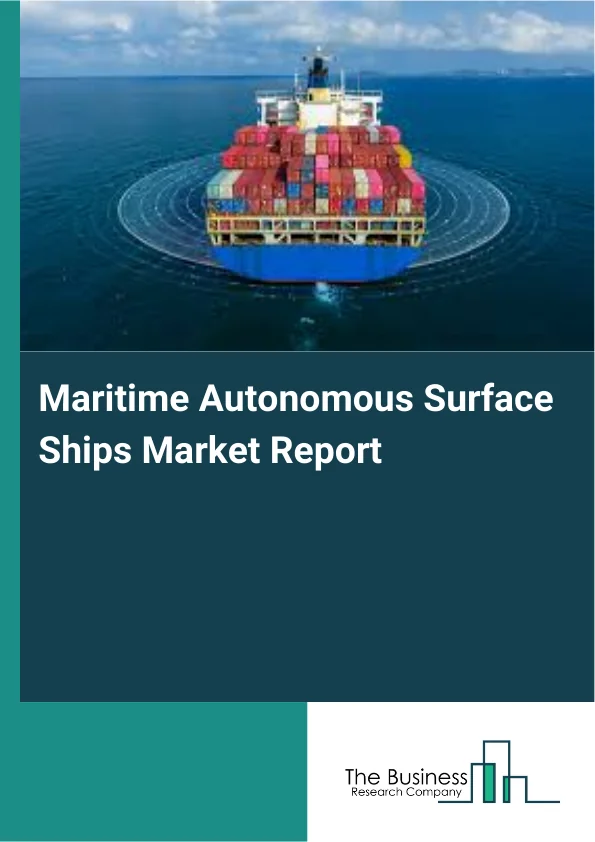 Maritime Autonomous Surface Ships Market Report

The Business
Research Company