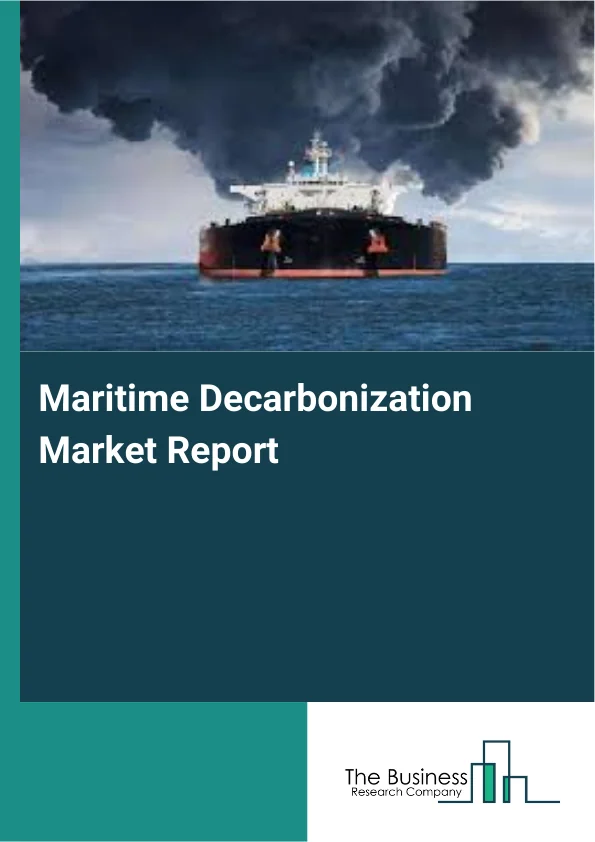 Maritime Decarbonization Market Report

The Business
Research Company