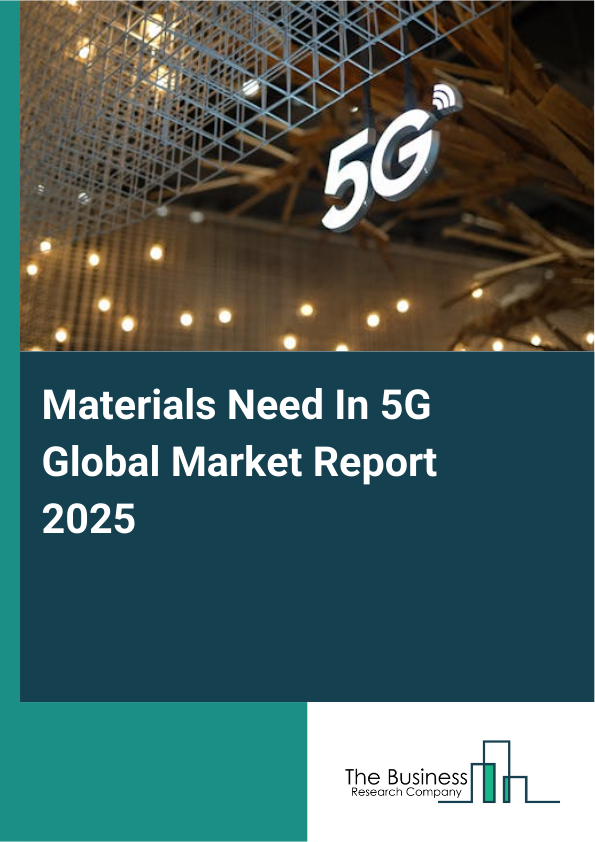 5G

Materials Need In 5G Global Market Report 2025

The Business
Research Company