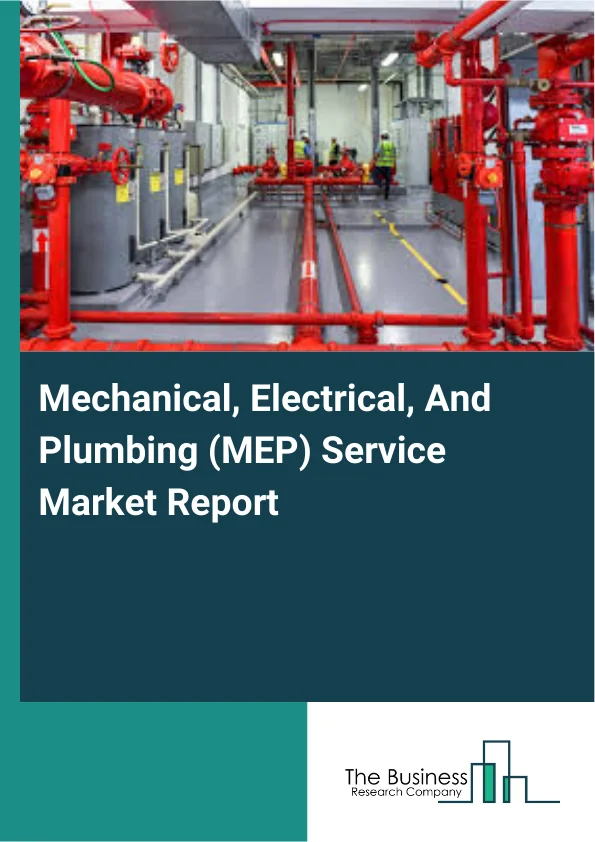 Mechanical, Electrical, And Plumbing (MEP) Service Market Report

The Business
Research Company