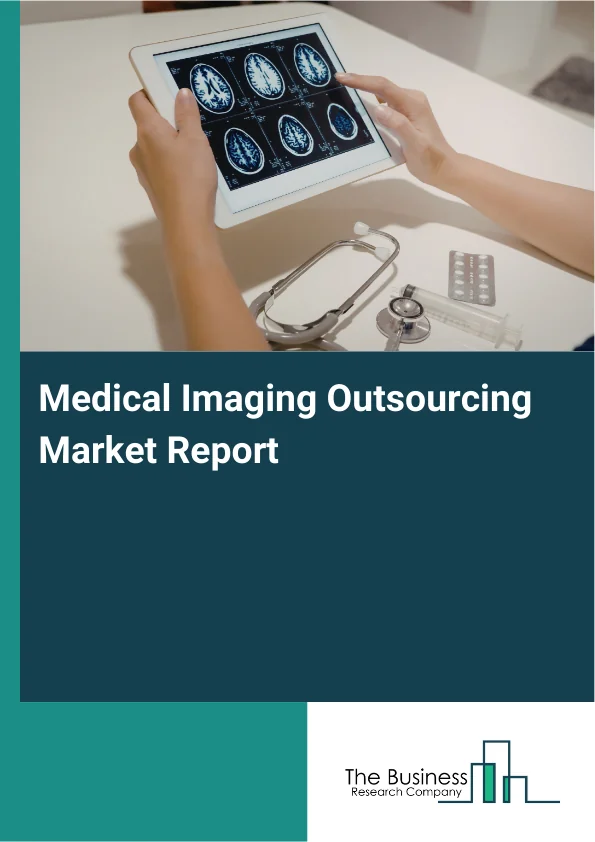 Medical Imaging Outsourcing Market Report

The Business
Research Company