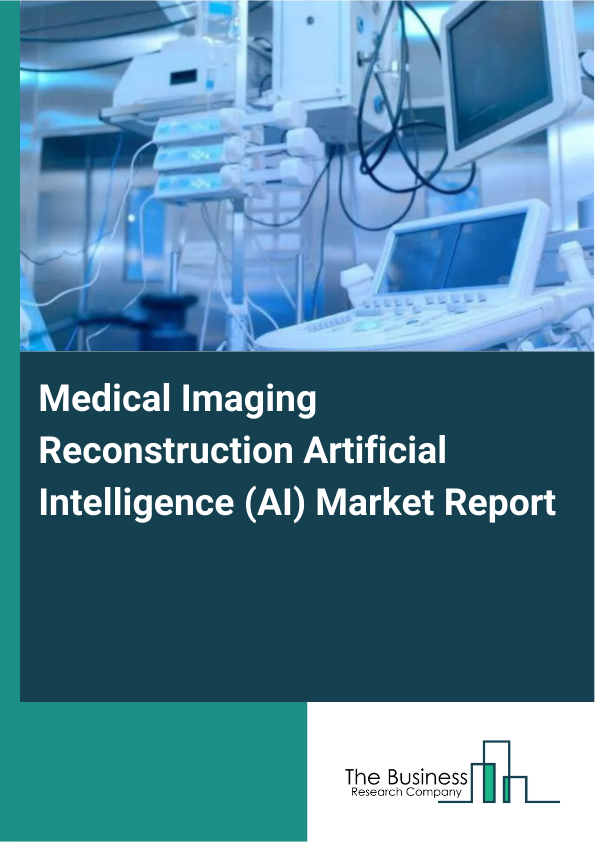 Medical Imaging Reconstruction Artificial Intelligence (AI) Market Report

The Business
Research Company