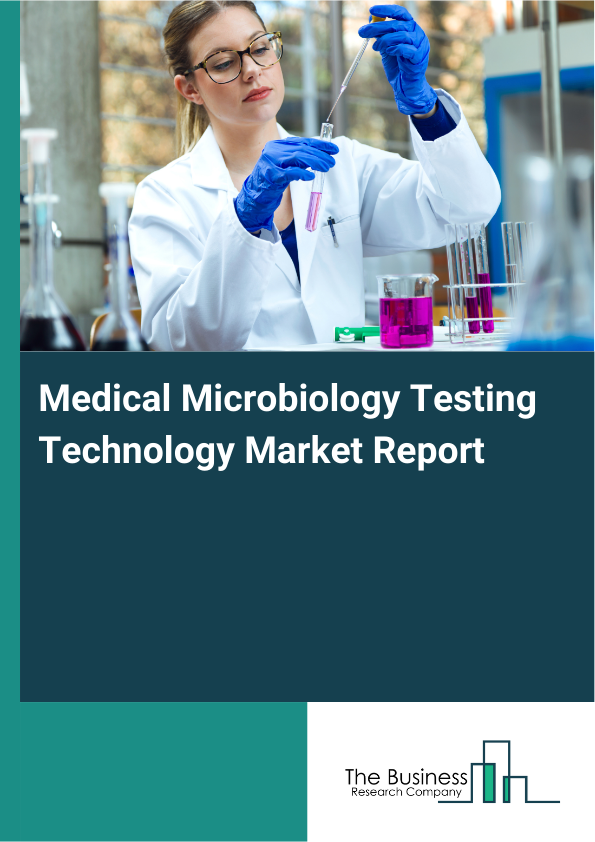 Medical Microbiology Testing Technology Market Report

The Business
Research Company