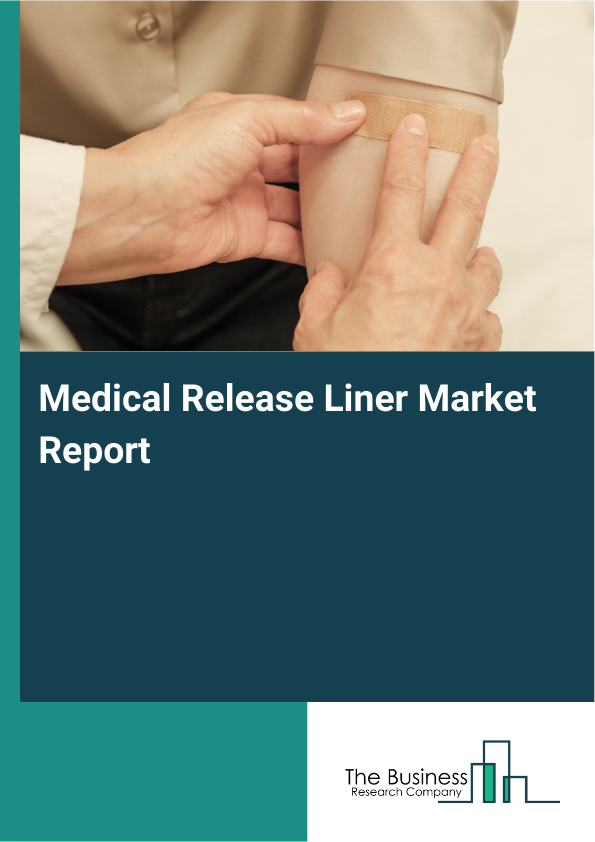 Medical Release Liner Market Report

The Business
Research Company