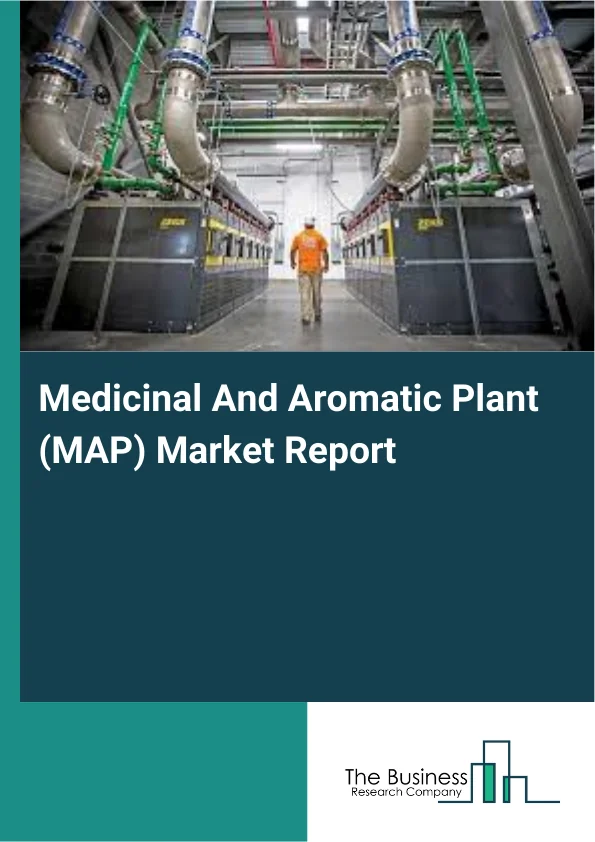 Medicinal And Aromatic Plant (MAP) Market Report

The Business
Research Company