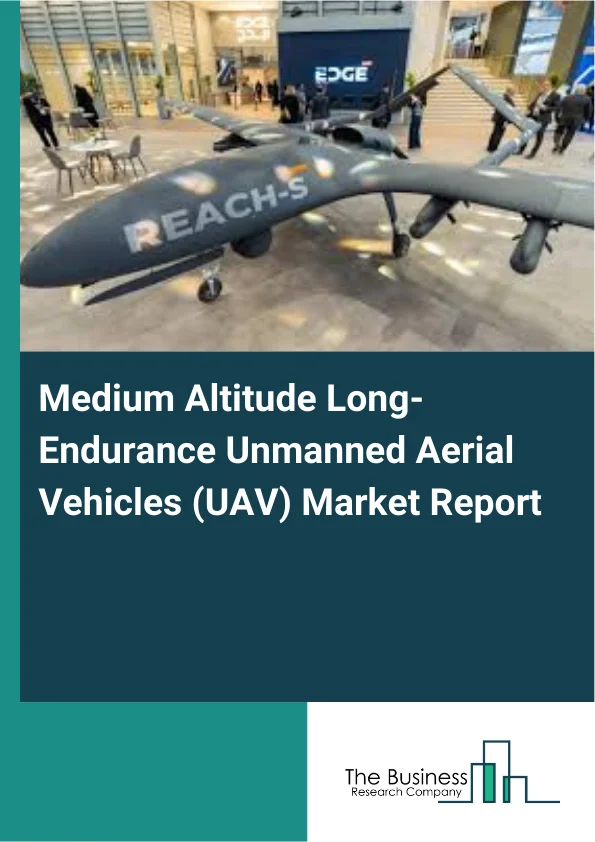 EDGE

EDGE

REACH-S

Medium Altitude Long-Endurance Unmanned Aerial Vehicles (UAV) Market Report

The Business
Research Company