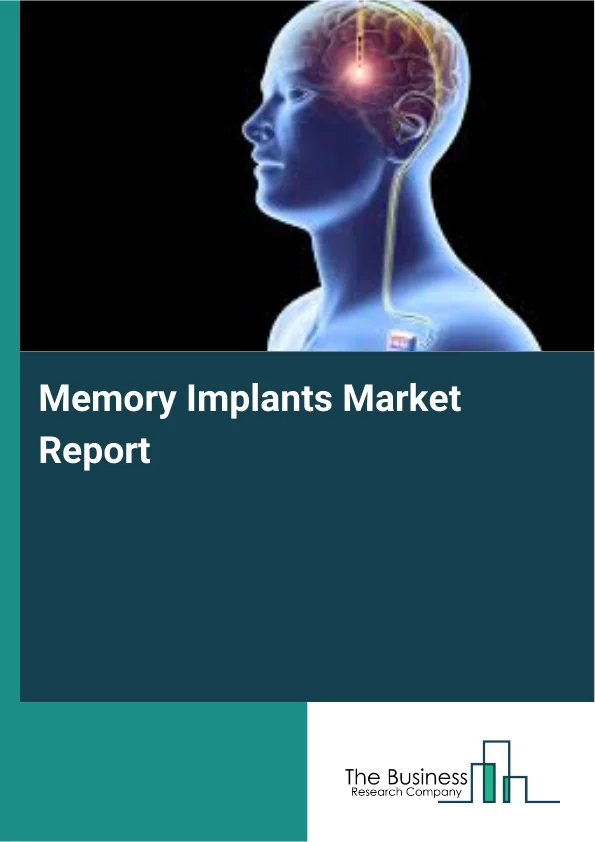 Memory Implants Market Report

The Business
Research Company