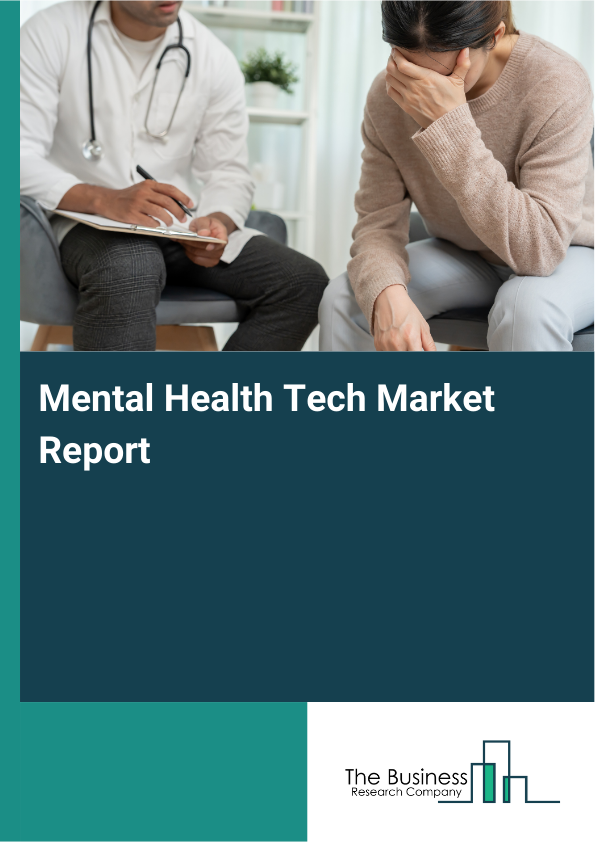 Mental Health Tech Market Report

The Business
Research Company