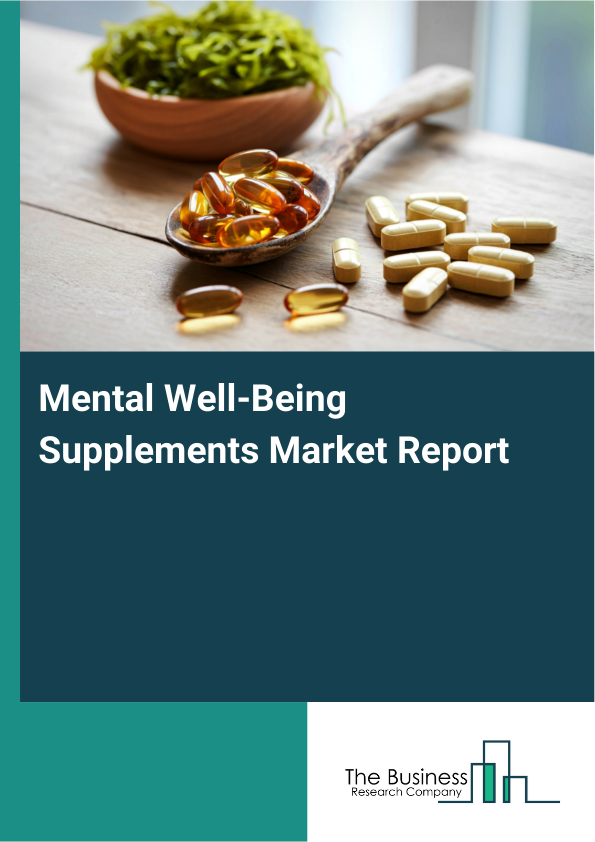 Mental Well-Being Supplements Market Report

The Business
Research Company